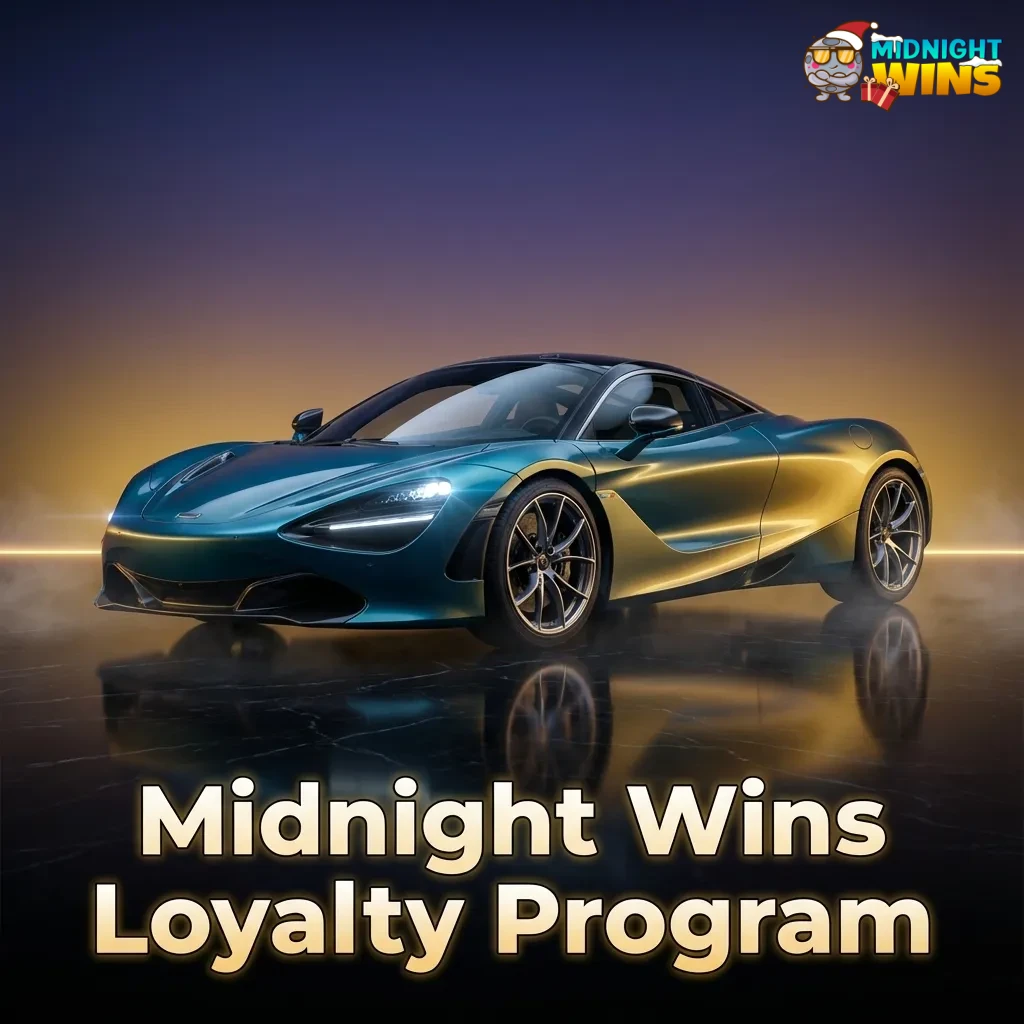 MIDNIGHT WINS

Midnight Wins Loyalty Program